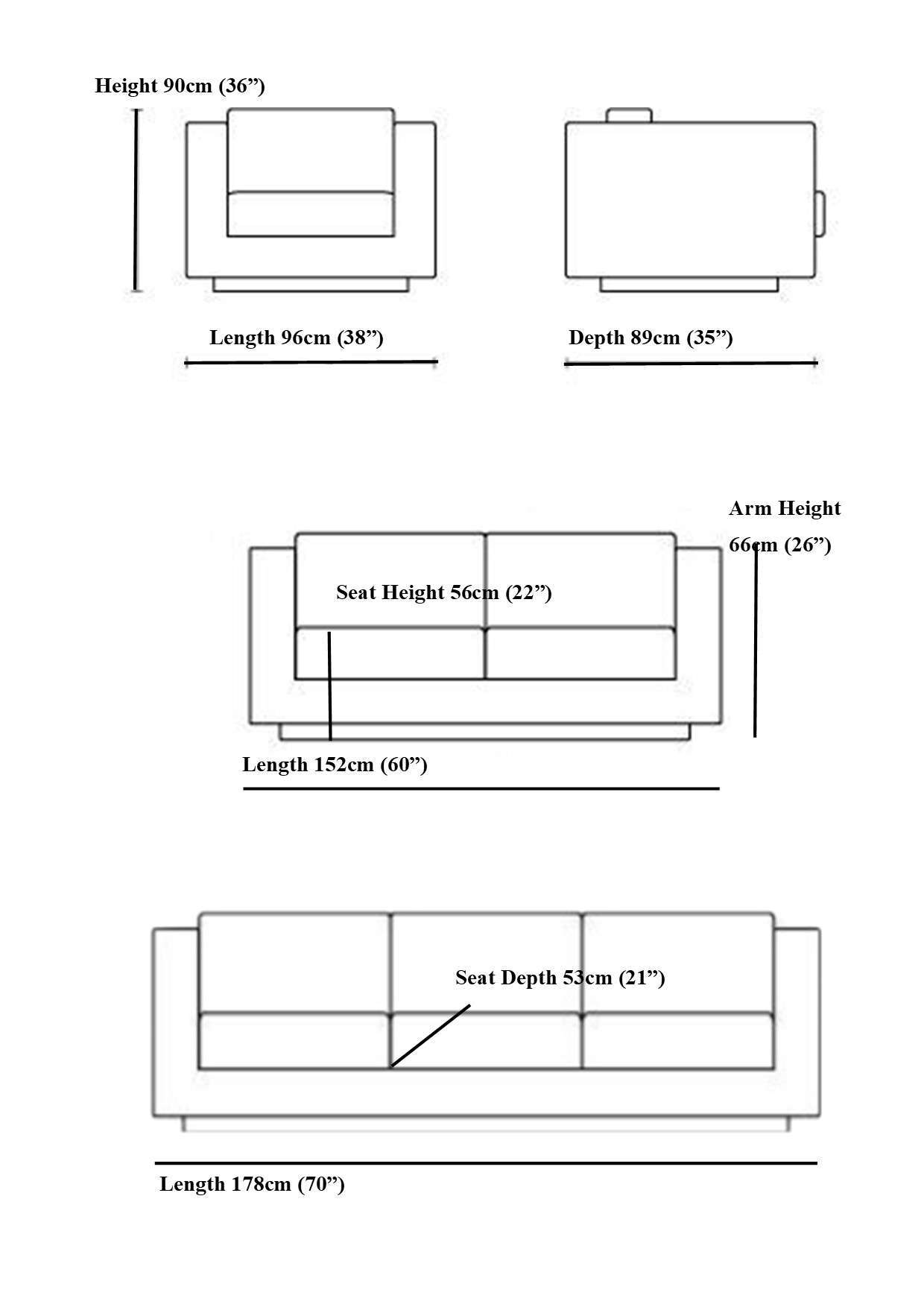 Height 90cm (36”)

Length 96cm (38”)

Depth 89cm (35”)

Arm Height 66cm (26”)

Seat Height 56cm (22”)

Length 152cm (60”)

Seat Depth 53cm (21”)

Length 178cm (70”)