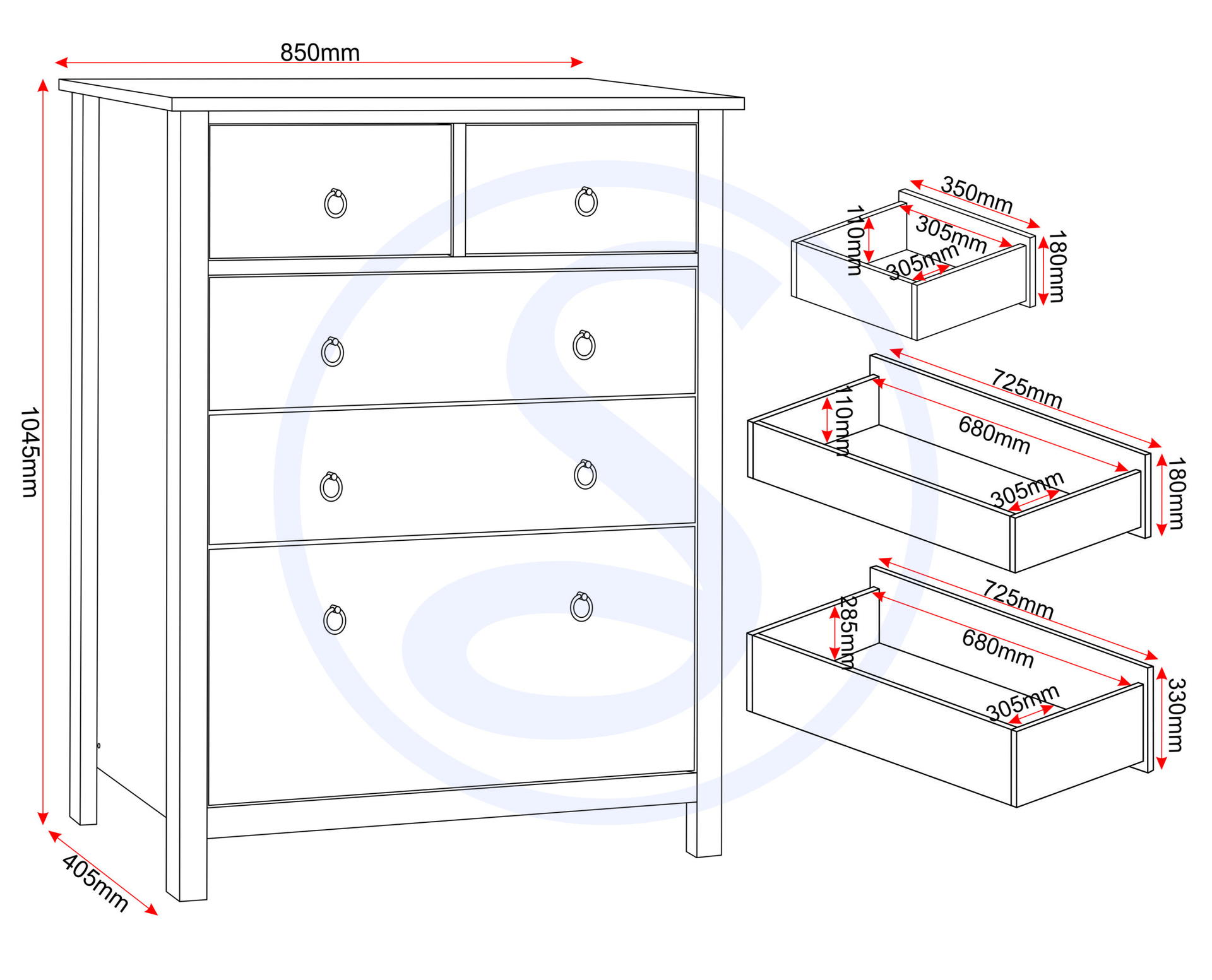 850mm

1045mm

405mm

350mm
305mm
110mm
305mm
180mm

725mm
680mm
110mm
305mm
180mm

725mm
680mm
285mm
305mm
330mm