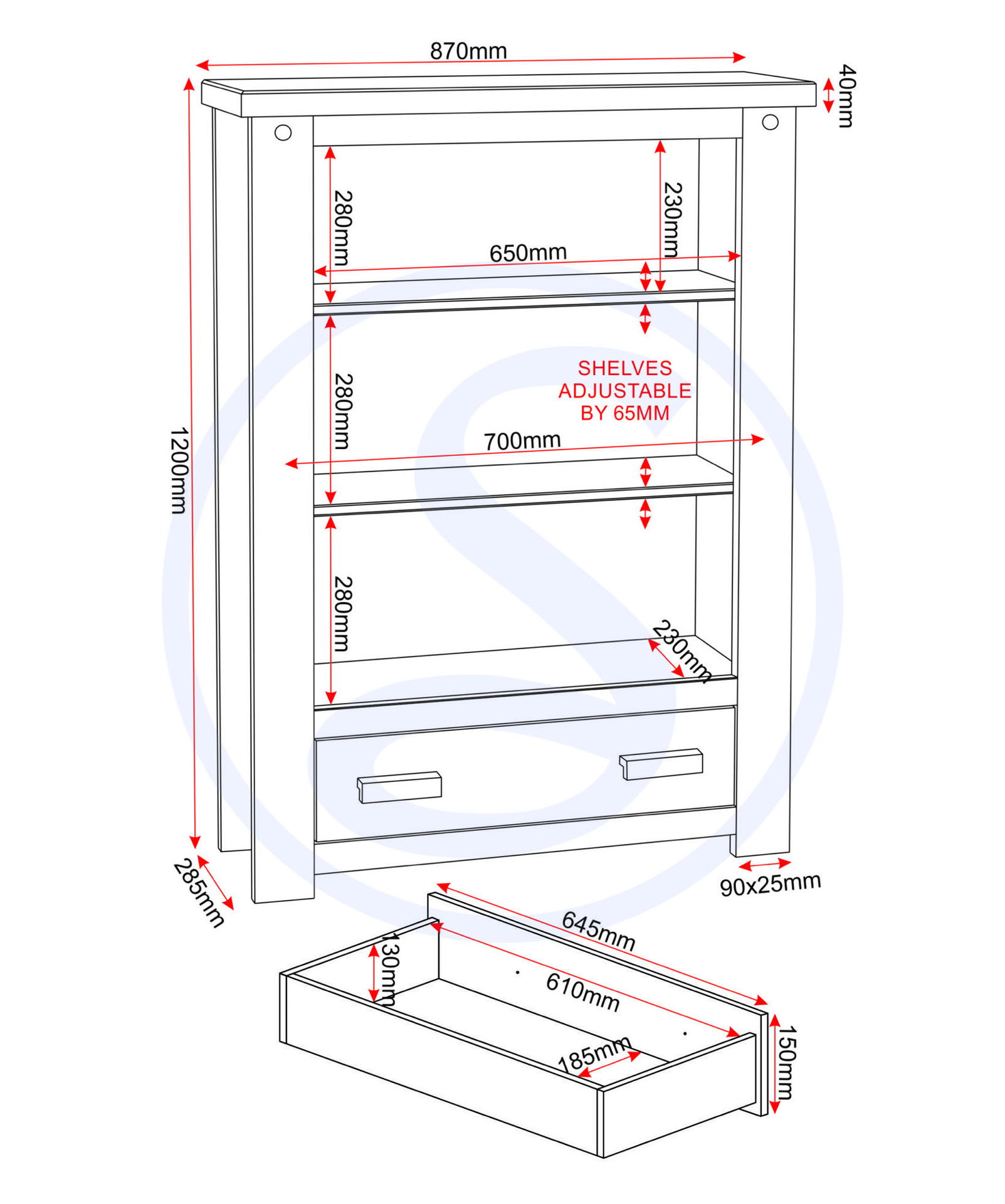 870mm

40mm

1200mm

280mm

230mm

650mm

280mm

SHELVES
ADJUSTABLE
BY 65MM

700mm

280mm

230mm

285mm

90x25mm

645mm

130mm

610mm

185mm

150mm