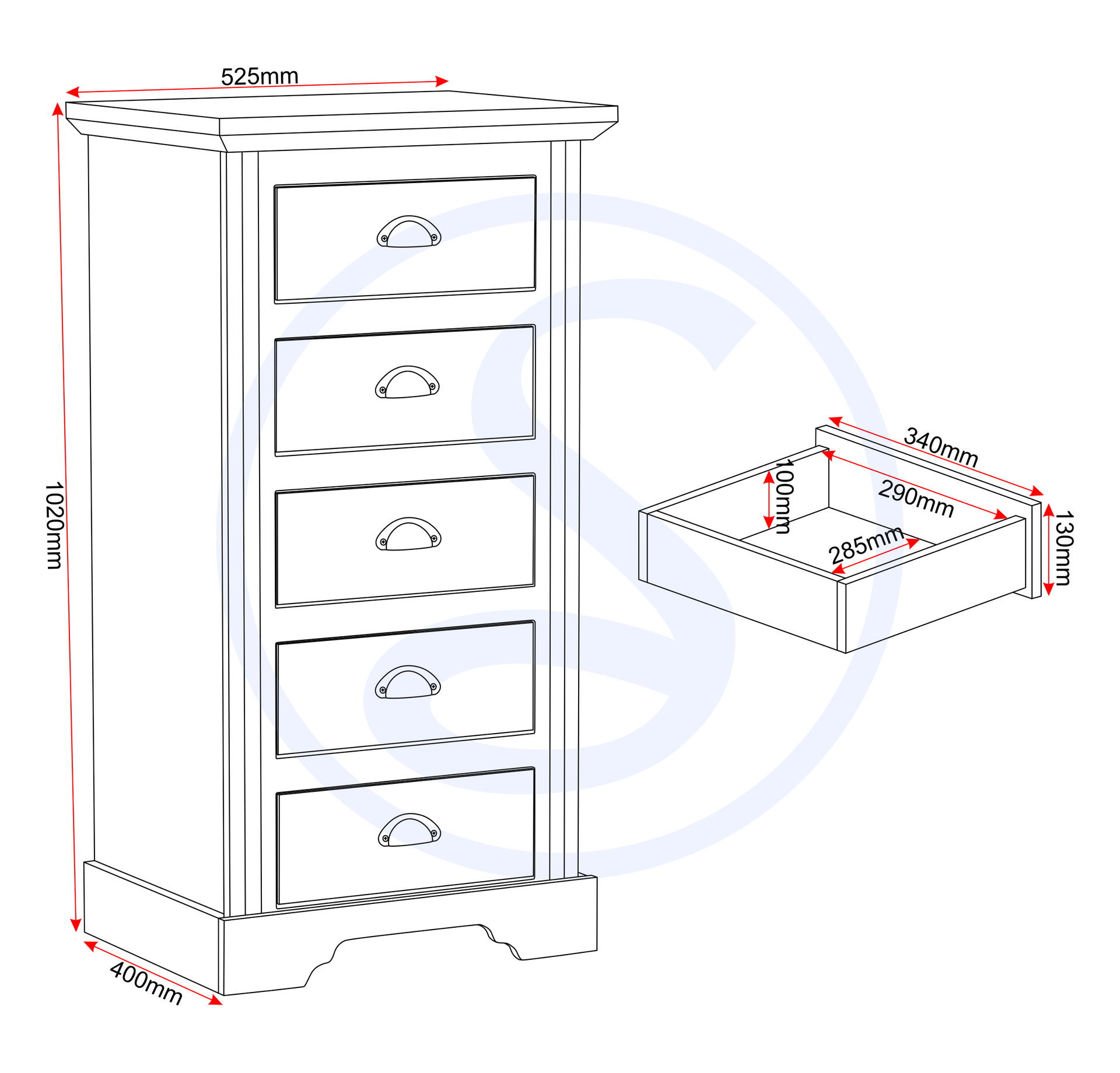 525mm
1020mm
400mm
340mm
290mm
100mm
285mm
130mm