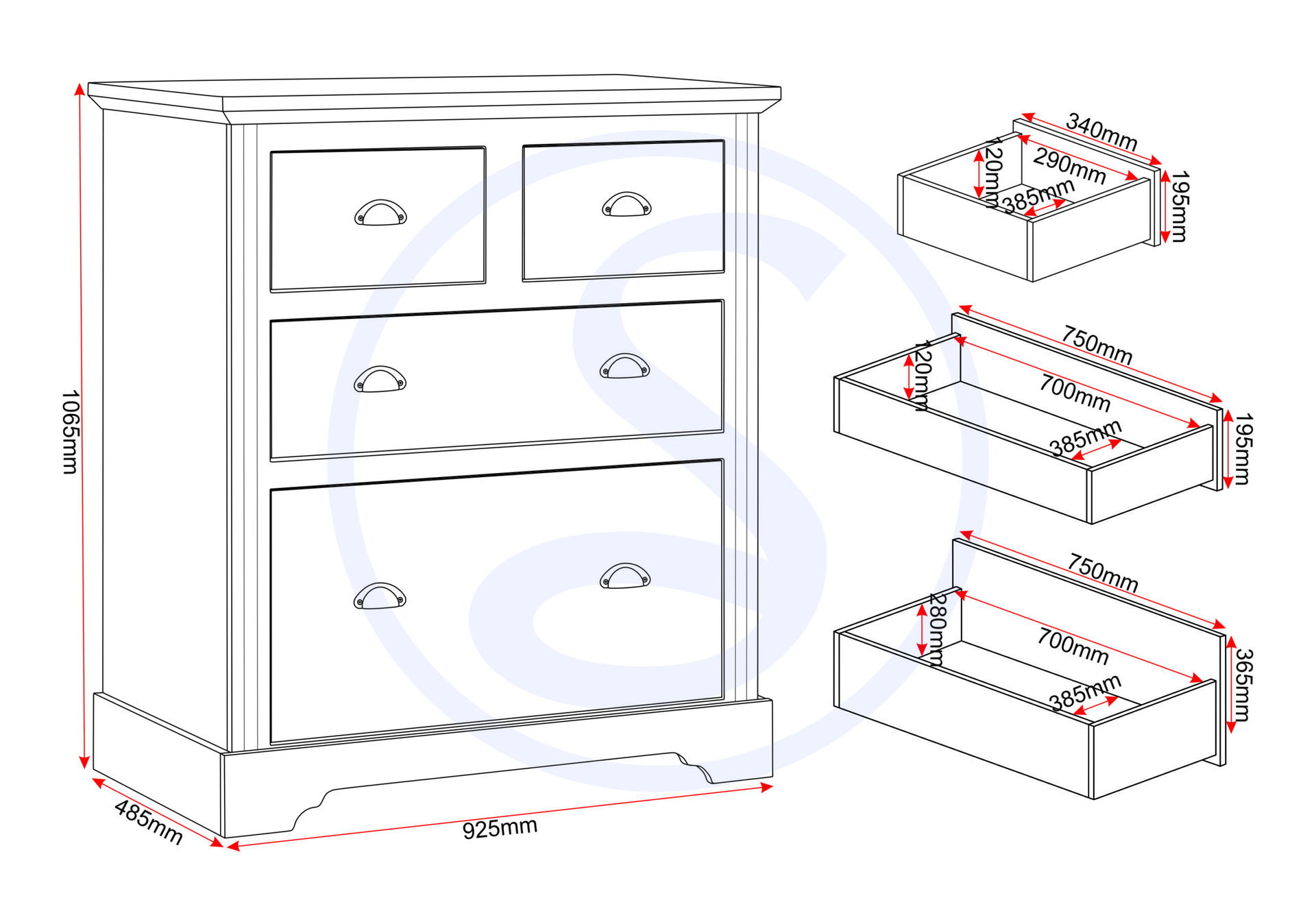 1065mm
485mm
925mm
340mm
290mm
120mm
385mm
195mm
750mm
700mm
120mm
385mm
195mm
750mm
700mm
280mm
385mm
365mm