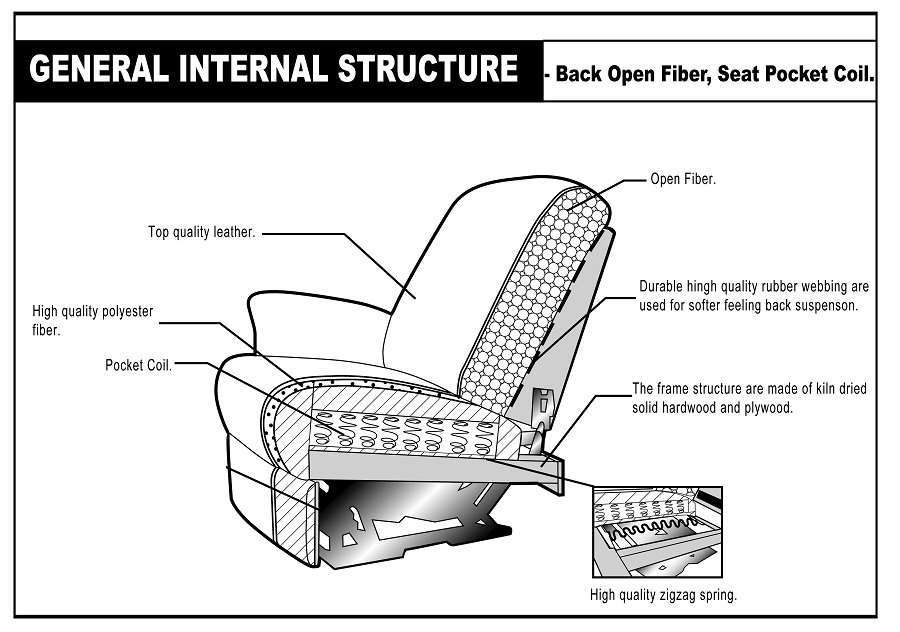 GENERAL INTERNAL STRUCTURE

- Back Open Fiber, Seat Pocket Coil.

Open Fiber.

Top quality leather.

Durable hingh quality rubber webbing are used for softer feeling back suspenson.

High quality polyester fiber.

Pocket Coil.

The frame structure are made of kiln dried solid hardwood and plywood.

High quality zigzag spring.