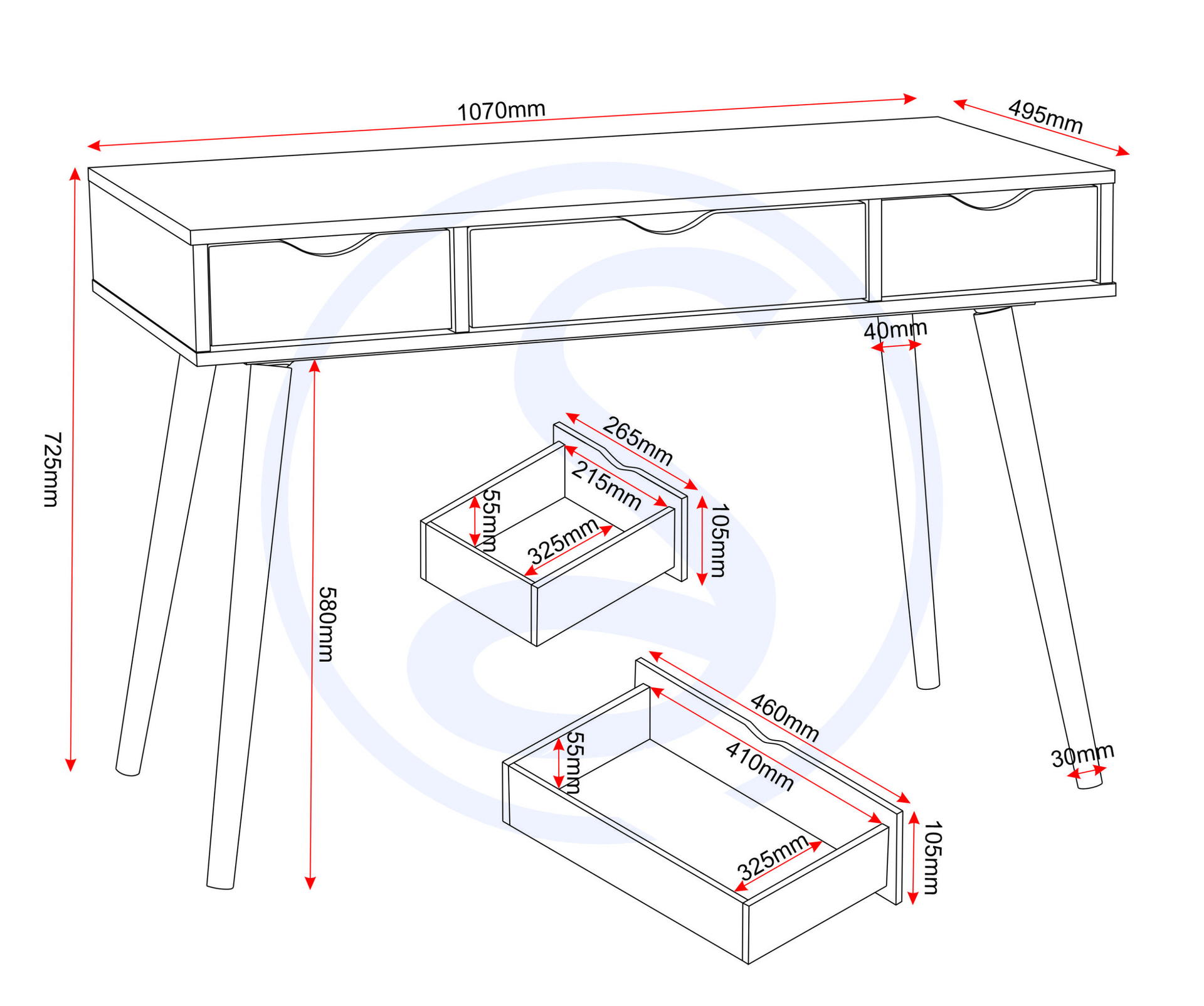 1070mm
495mm
725mm
40mm
580mm
265mm
215mm
55mm
325mm
105mm
460mm
410mm
55mm
325mm
105mm
30mm