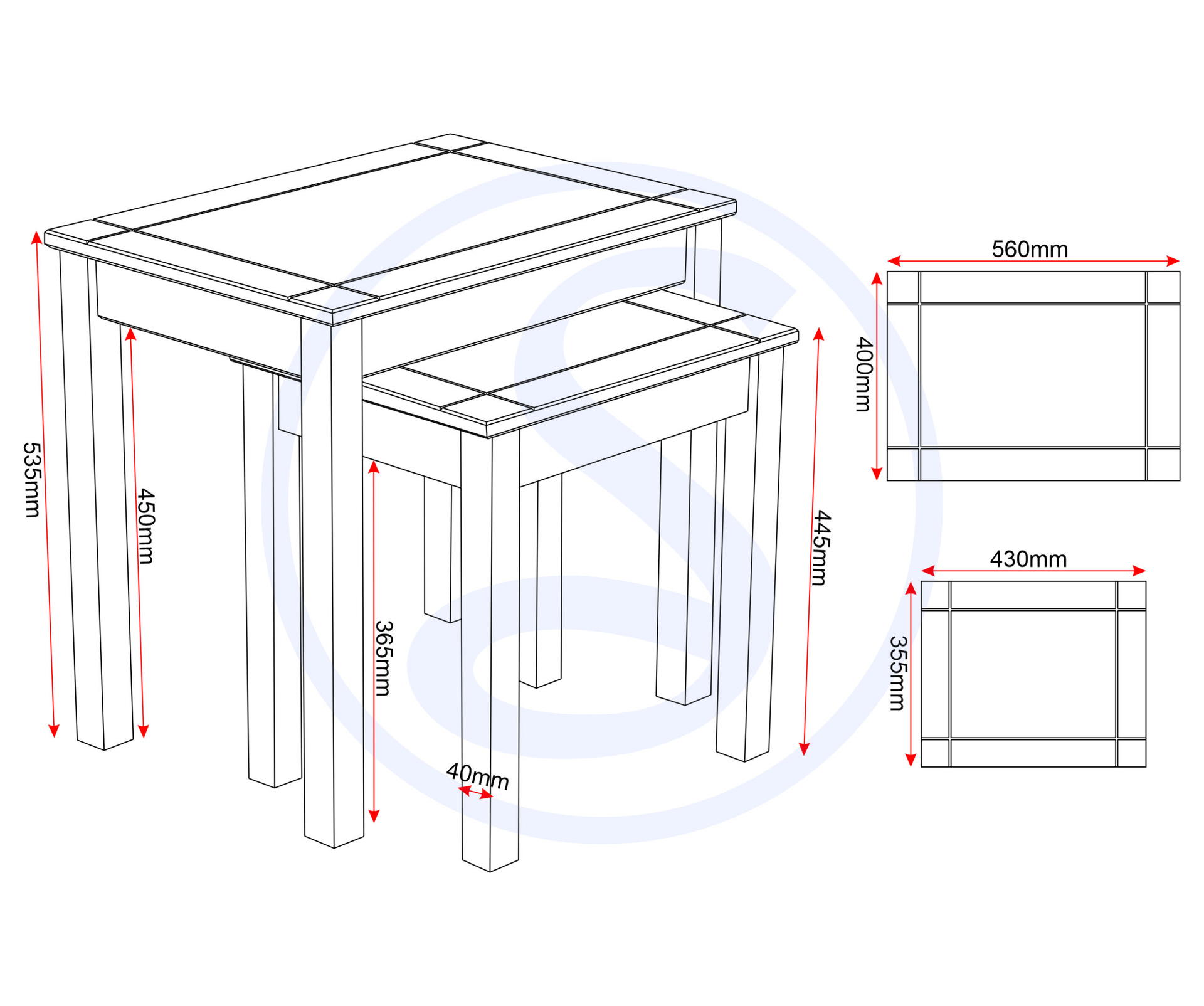 535mm

450mm

365mm

40mm

445mm

560mm

400mm

430mm

355mm