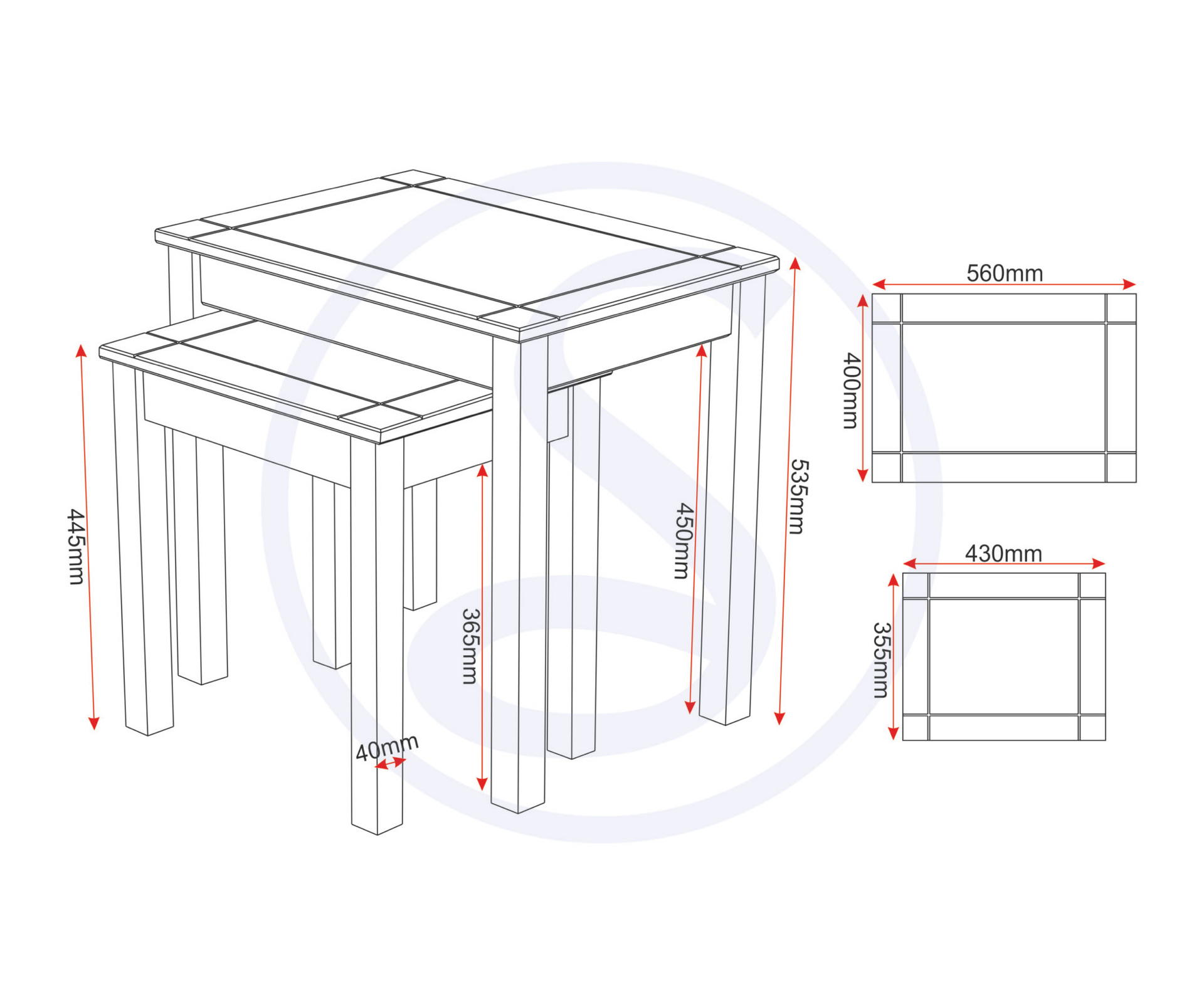 445mm
40mm
365mm
450mm
535mm
560mm
400mm
430mm
355mm