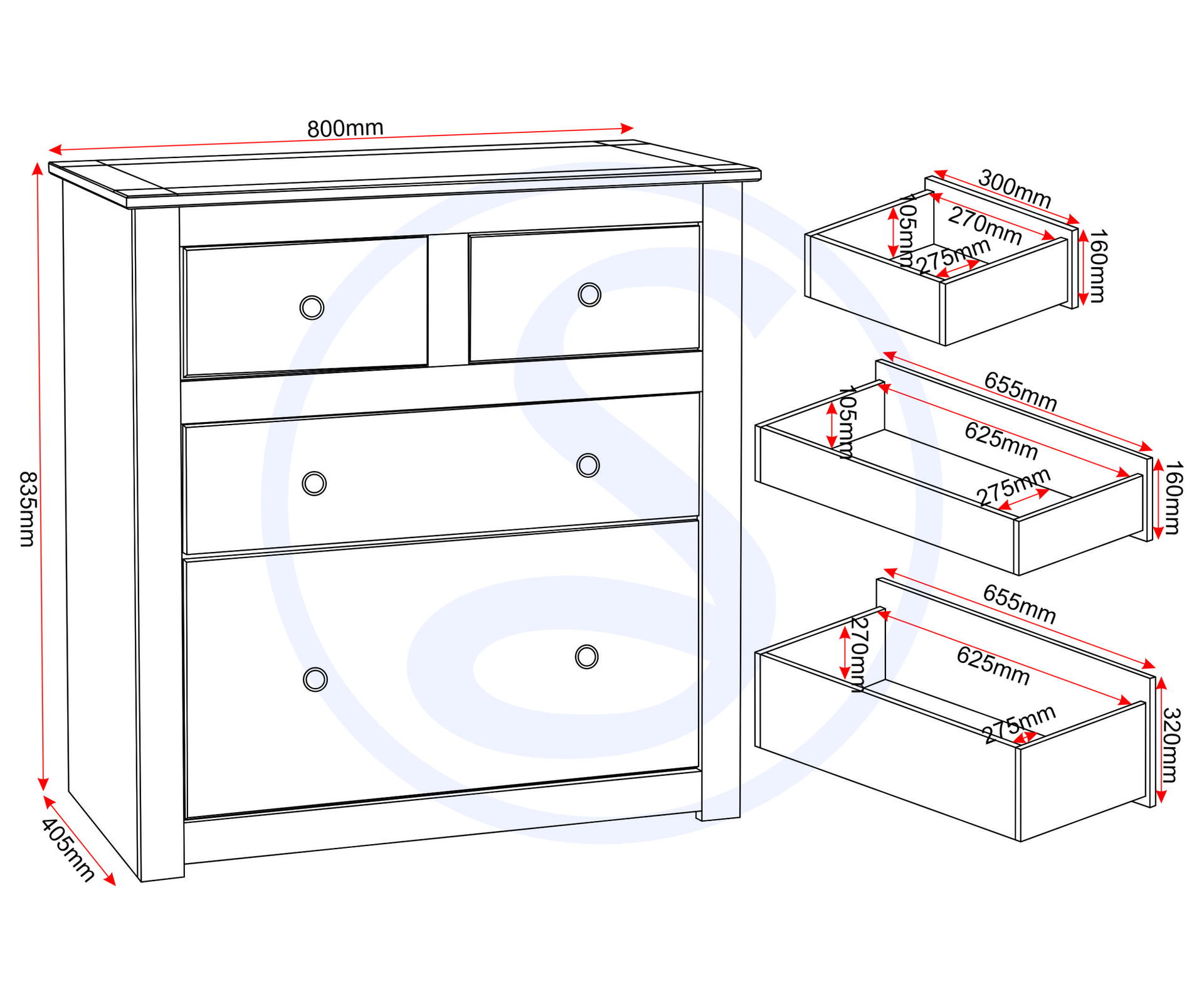 800mm
835mm
405mm
300mm
270mm
105mm
275mm
160mm
655mm
625mm
105mm
275mm
160mm
655mm
625mm
270mm
275mm
320mm