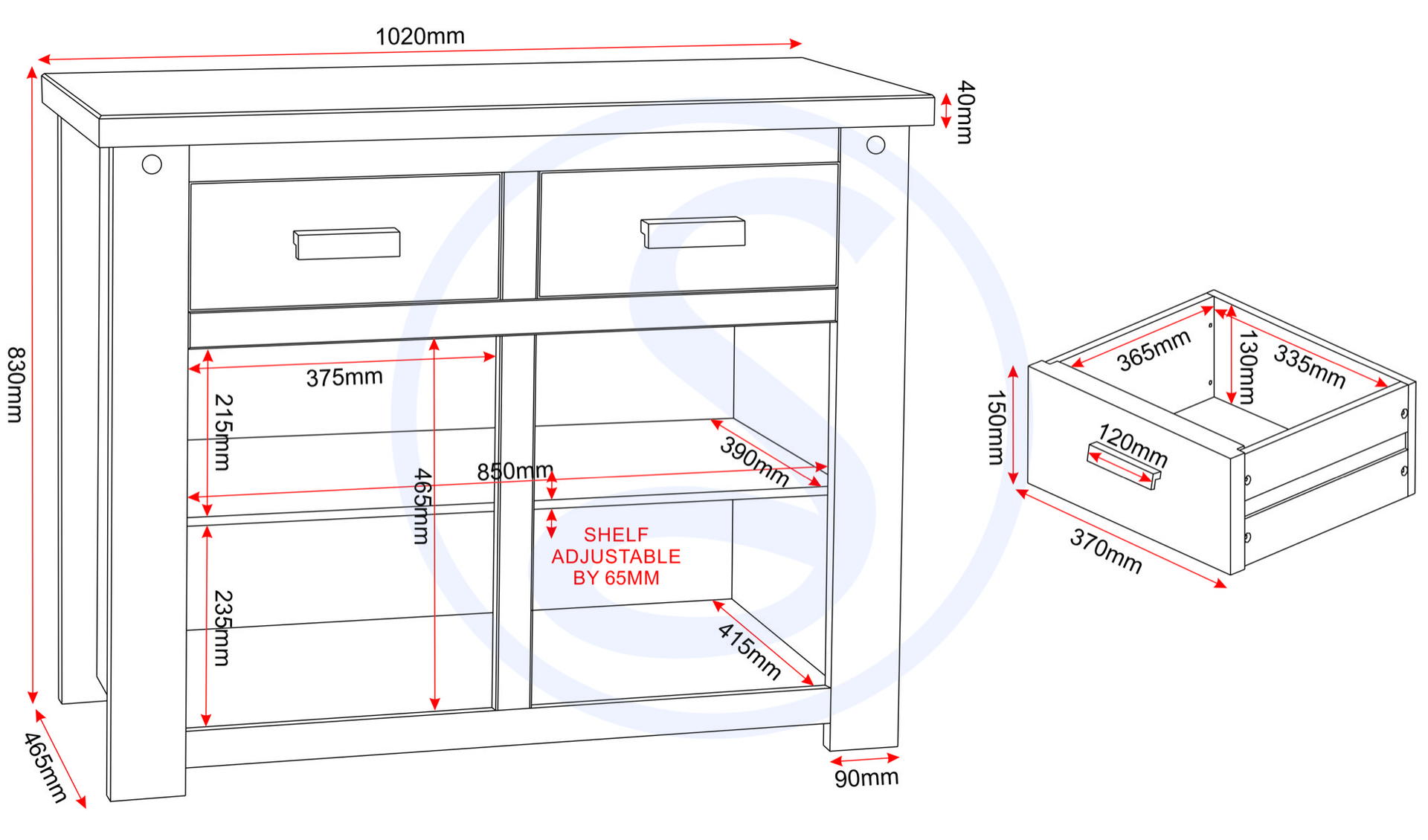 1020mm

40mm

830mm

375mm

215mm

465mm

850mm

390mm

SHELF
ADJUSTABLE
BY 65MM

235mm

415mm

465mm

90mm

365mm

130mm

335mm

150mm

120mm

370mm